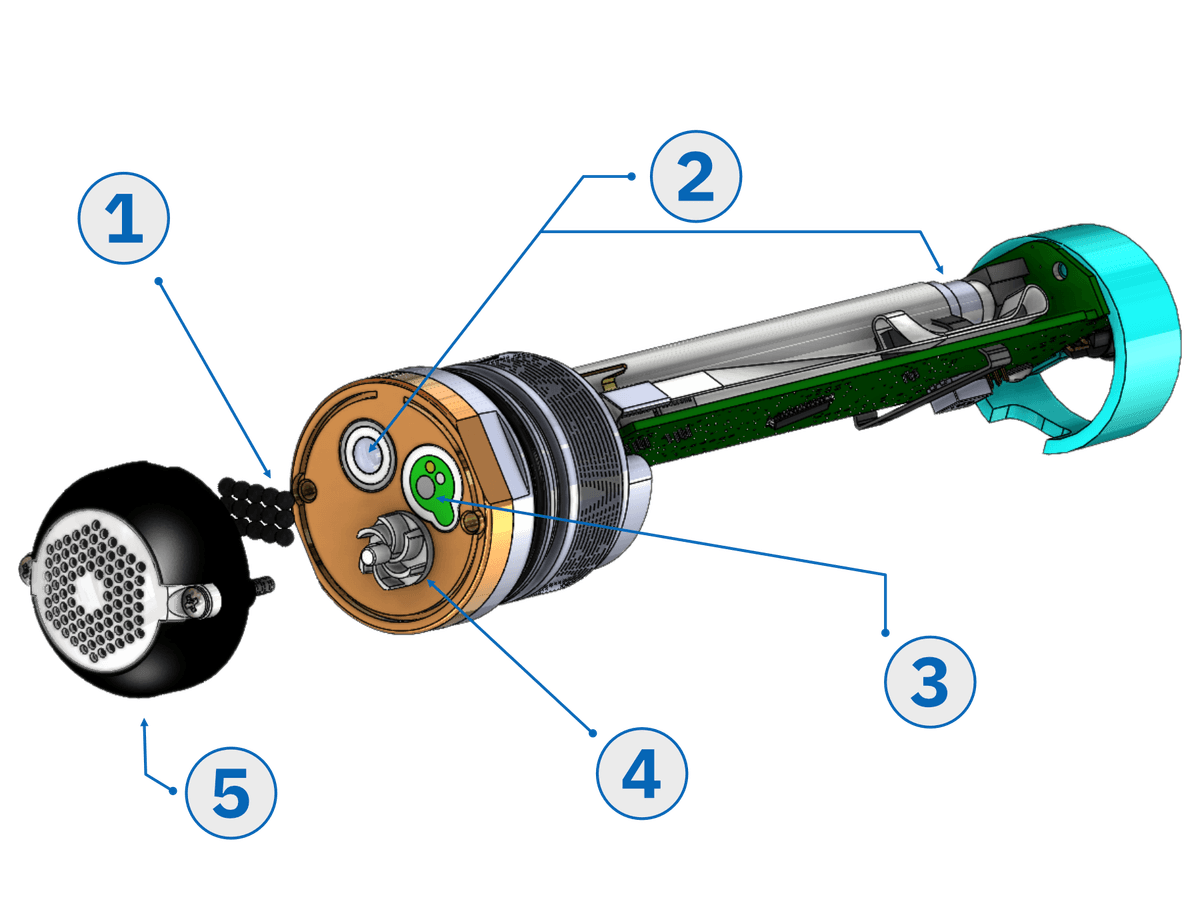 1
2
3
4
5